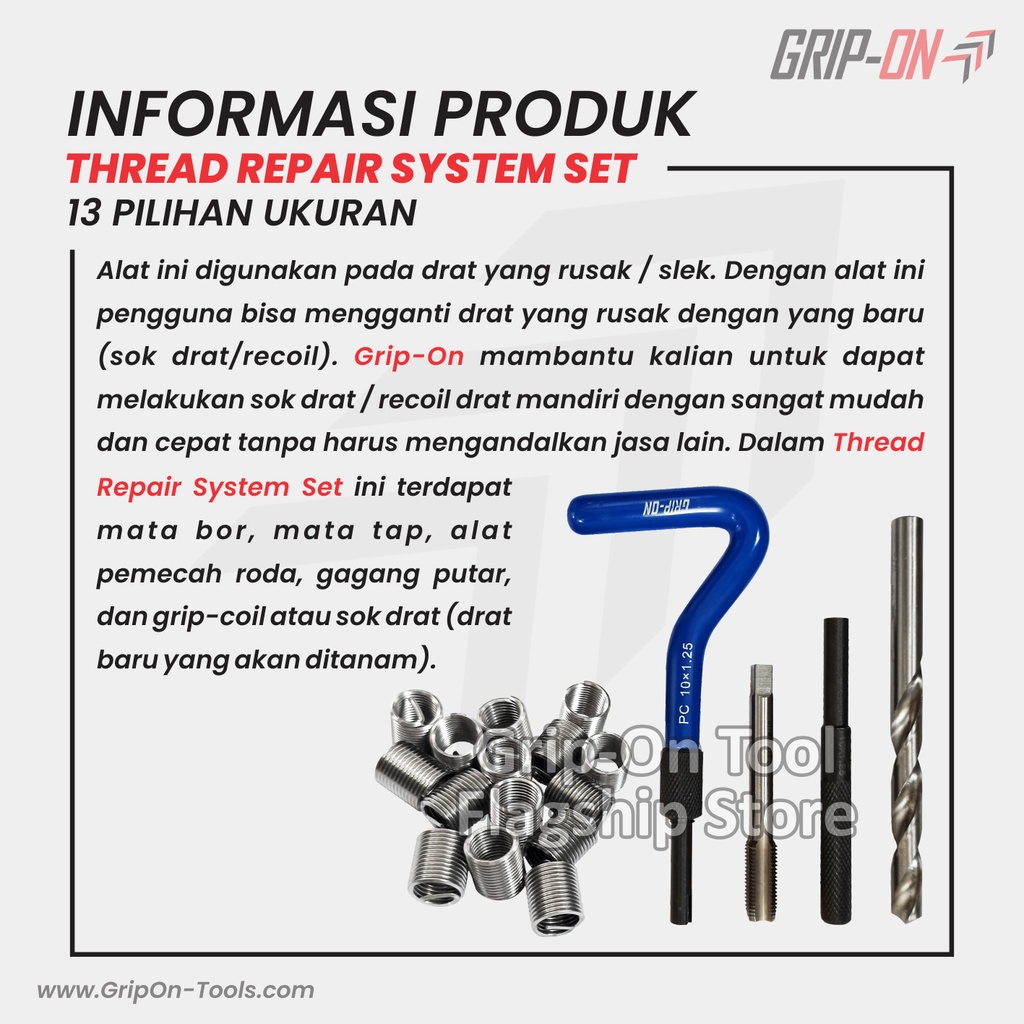 GRIP-ON

INFORMASI PRODUK
THREAD REPAIR SYSTEM SET
13 PILIHAN UKURAN

Alat ini digunakan pada drat yang rusak / slek. Dengan alat ini pengguna bisa mengganti drat yang rusak dengan yang baru (sok drat/recoil). Grip-On mambantu kalian untuk dapat melakukan sok drat / recoil drat mandiri dengan sangat mudah dan cepat tanpa harus mengandalkan jasa lain. Dalam Thread Repair System Set ini terdapat mata bor, mata tap, alat pemecah roda, gagang putar, dan grip-coil atau sok drat (drat baru yang akan ditanam).

GRIP-ON
PC 10×1.25

Grip-On Tool Flagship Store

www.GripOn-Tools.com