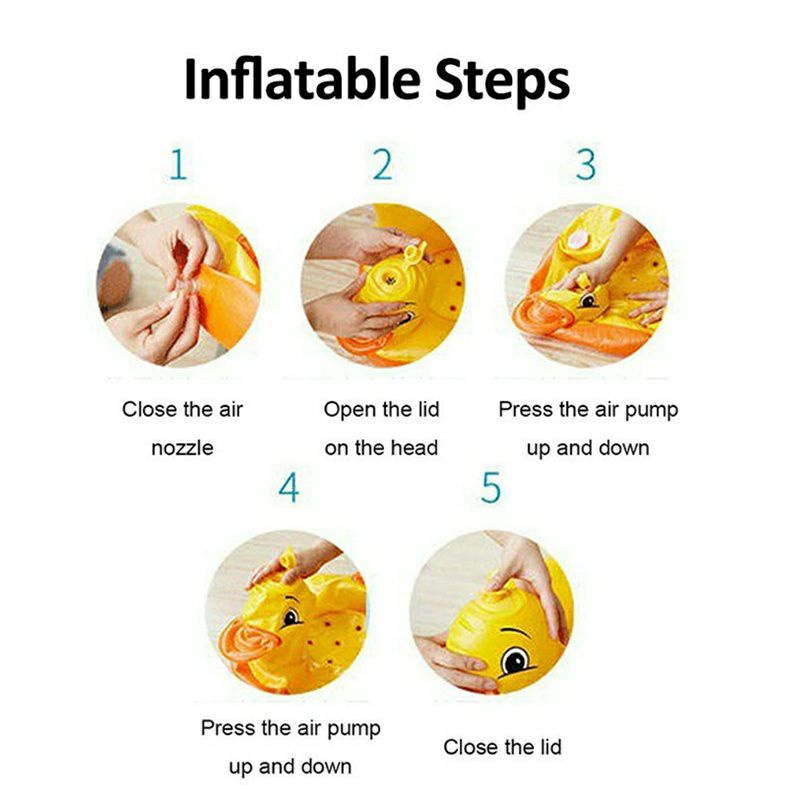 Inflatable Steps

1

Close the air nozzle

2

Open the lid on the head

3

Press the air pump up and down

4

Press the air pump up and down

5

Close the lid