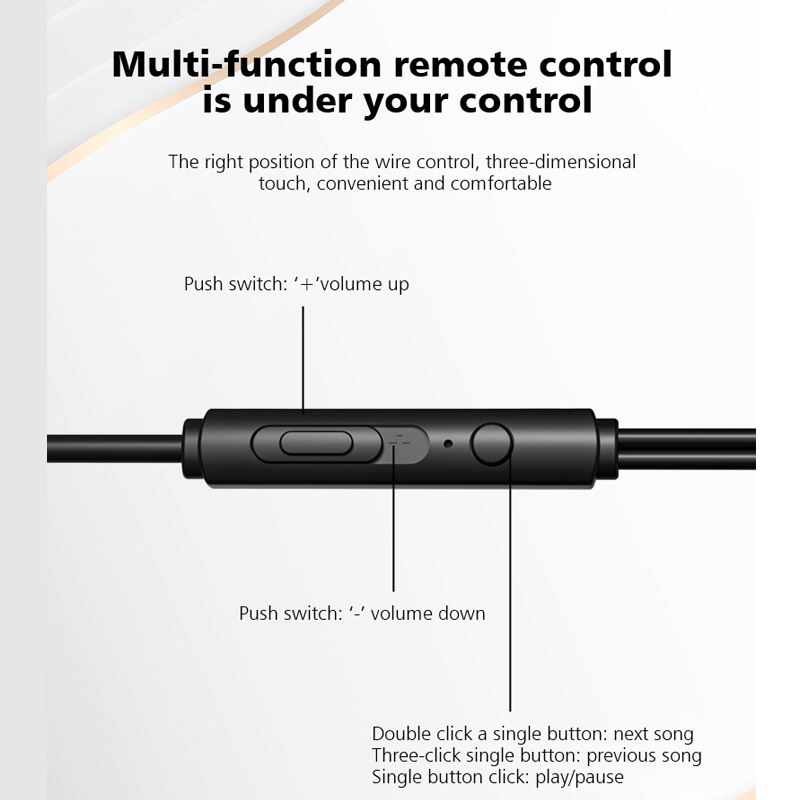 Multi-function remote control is under your control

The right position of the wire control, three-dimensional touch, convenient and comfortable

Push switch: '+'volume up

Push switch: '-' volume down

Double click a single button: next song
Three-click single button: previous song
Single button click: play/pause