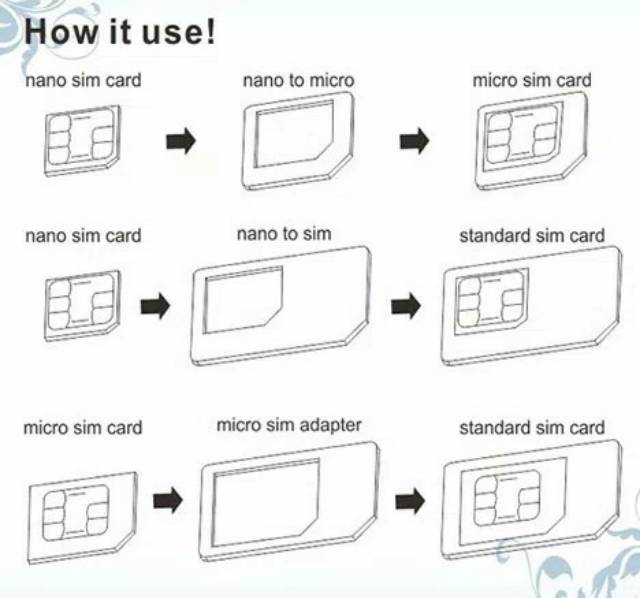 How it use!

nano sim card

nano to micro

micro sim card

nano sim card

nano to sim

standard sim card

micro sim card

micro sim adapter

standard sim card