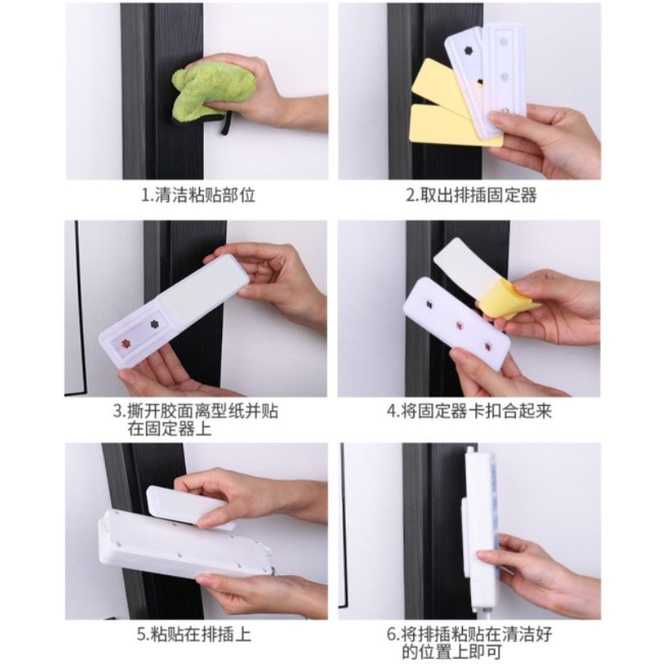 1.清洁粘贴部位

2.取出排插固定器

3.撕开胶面离型纸并贴在固定器上

4.将固定器卡扣合起来

5.粘贴在排插上

6.将排插粘贴在清洁好的位置上即可