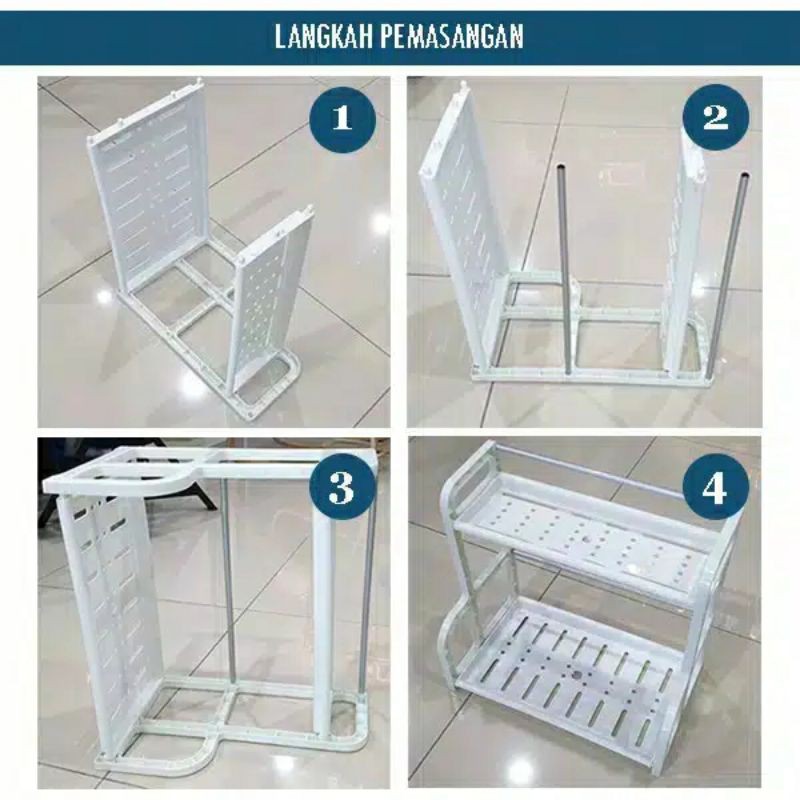 LANGKAH PEMASANGAN

1

2

3

4