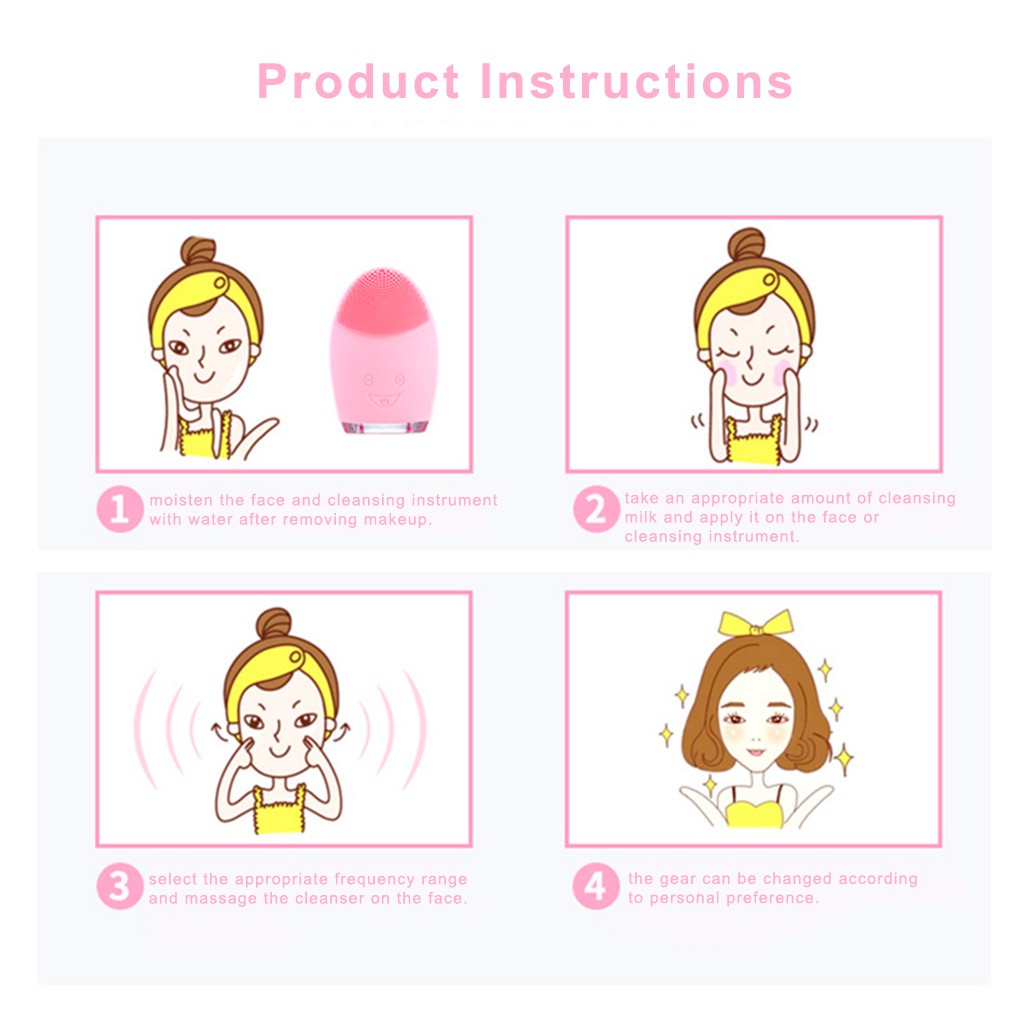 Product Instructions

1 moisten the face and cleansing instrument with water after removing makeup.

2 take an appropriate amount of cleansing milk and apply it on the face or cleansing instrument.

3 select the appropriate frequency range and massage the cleanser on the face.

4 the gear can be changed according to personal preference.