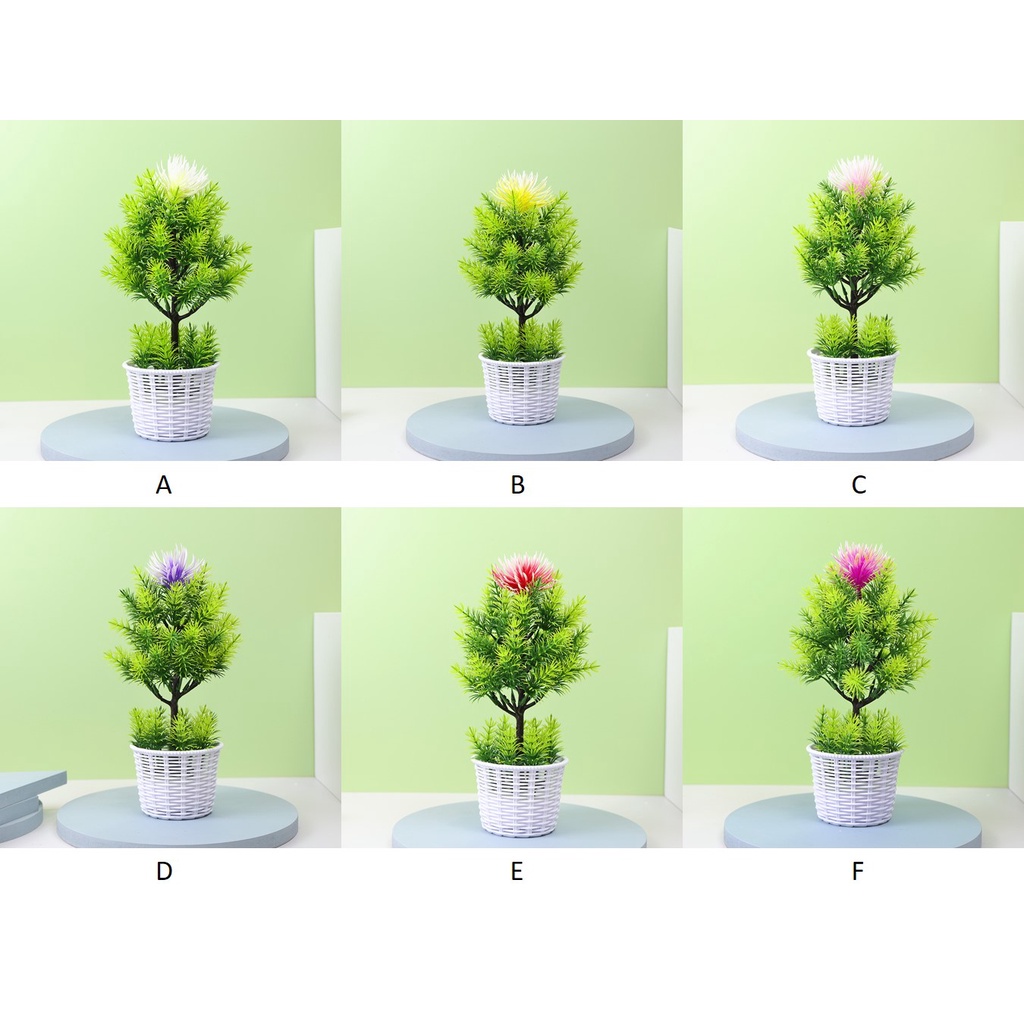 A

B

C

D

E

F