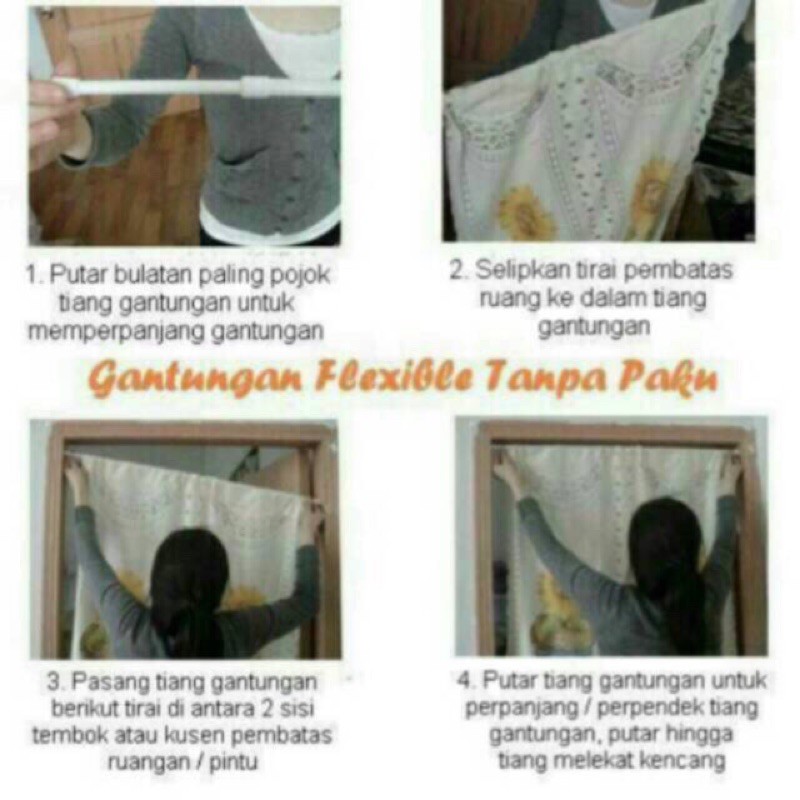 1. Putar bulatan paling pojok tiang gantungan untuk memperpanjang gantungan

2. Selipkan tirai pembatas ruang ke dalam tiang gantungan

Gantungan Flexible Tanpa Paku

3. Pasang tiang gantungan berikut tirai di antara 2 sisi tembok atau kusen pembatas ruangan / pintu

4. Putar tiang gantungan untuk perpanjang / perpendek tiang gantungan, putar hingga tiang melekat kencang