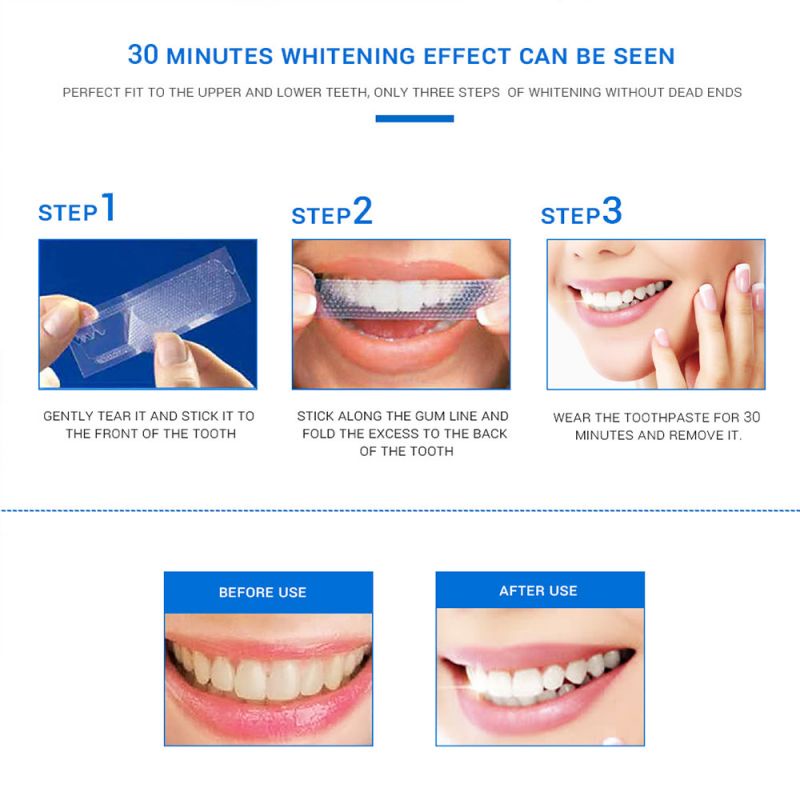 30 MINUTES WHITENING EFFECT CAN BE SEEN

PERFECT FIT TO THE UPPER AND LOWER TEETH, ONLY THREE STEPS OF WHITENING WITHOUT DEAD ENDS

STEP 1

GENTLY TEAR IT AND STICK IT TO THE FRONT OF THE TOOTH

STEP 2

STICK ALONG THE GUM LINE AND FOLD THE EXCESS TO THE BACK OF THE TOOTH

STEP 3

WEAR THE TOOTHPASTE FOR 30 MINUTES AND REMOVE IT.

BEFORE USE

AFTER USE