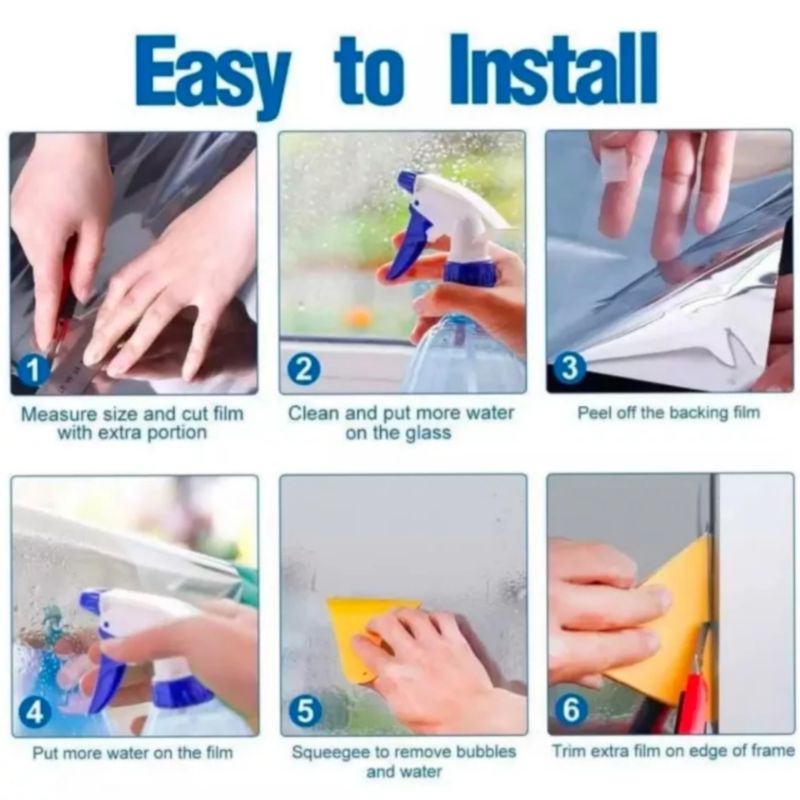 Easy to Install

1
Measure size and cut film with extra portion

2
Clean and put more water on the glass

3
Peel off the backing film

4
Put more water on the film

5
Squeegee to remove bubbles and water

6
Trim extra film on edge of frame