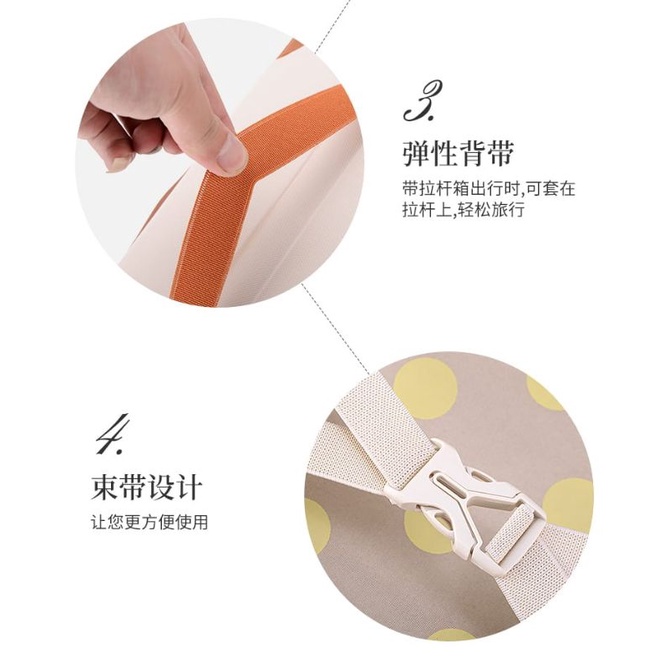 3.
弹性背带
带拉杆箱出行时,可套在拉杆上,轻松旅行

4.
束带设计
让您更方便使用