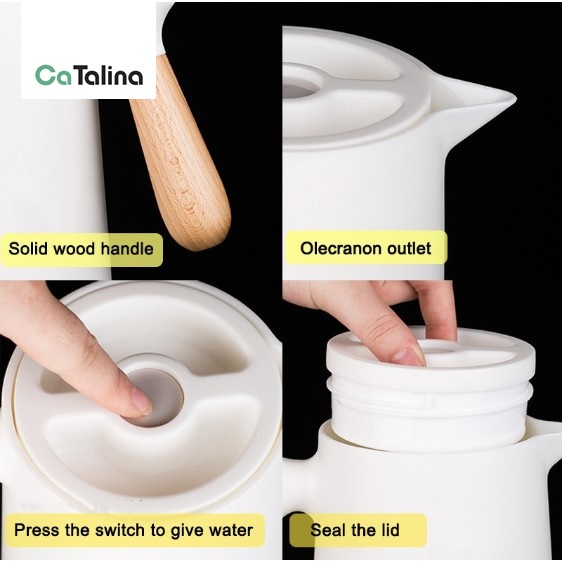 CaTalina

Solid wood handle

Olecranon outlet

Press the switch to give water

Seal the lid