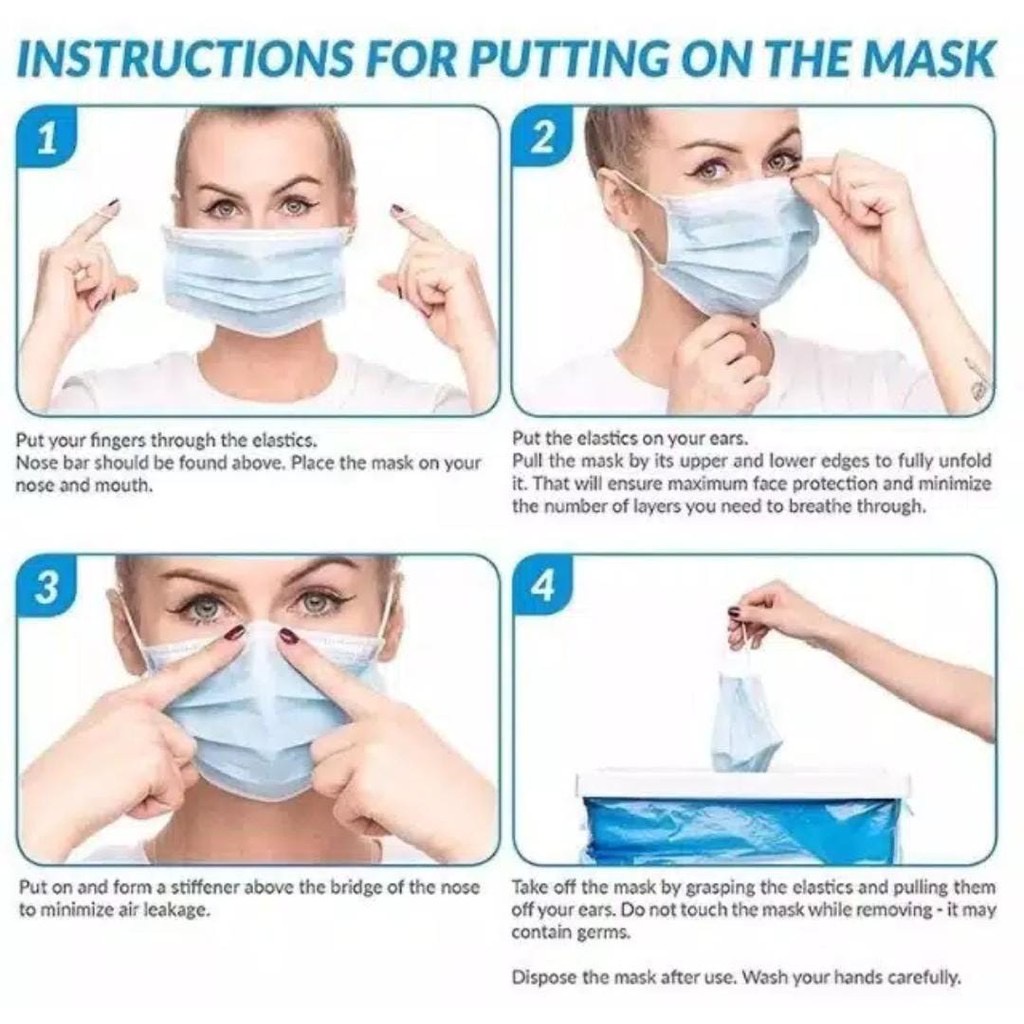 INSTRUCTIONS FOR PUTTING ON THE MASK

1

Put your fingers through the elastics.
Nose bar should be found above. Place the mask on your nose and mouth.

2

Put the elastics on your ears.
Pull the mask by its upper and lower edges to fully unfold it. That will ensure maximum face protection and minimize the number of layers you need to breathe through.

3

Put on and form a stiffener above the bridge of the nose to minimize air leakage.

4

Take off the mask by grasping the elastics and pulling them off your ears. Do not touch the mask while removing - it may contain germs.

Dispose the mask after use. Wash your hands carefully.