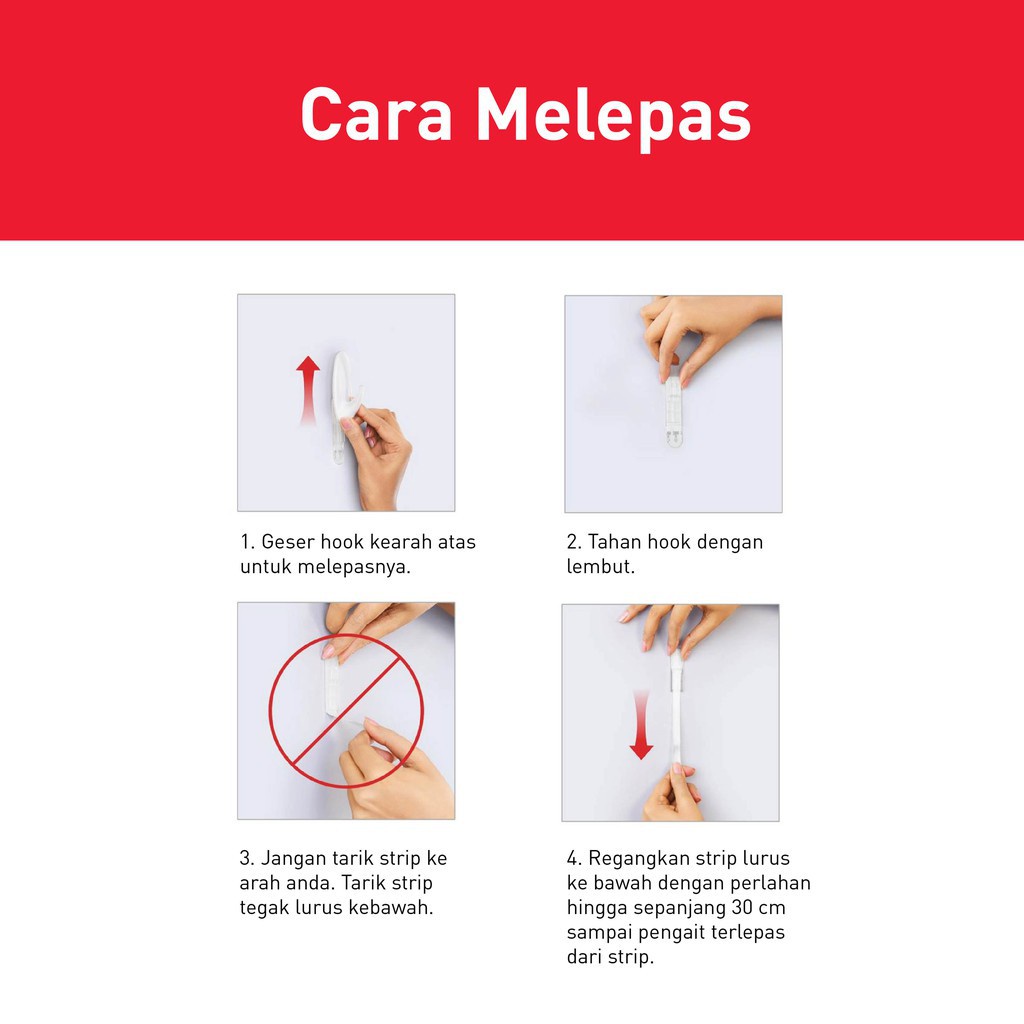 Cara Melepas

1. Geser hook kearah atas untuk melepasnya.

2. Tahan hook dengan lembut.

3. Jangan tarik strip ke arah anda. Tarik strip tegak lurus kebawah.

4. Regangkan strip lurus ke bawah dengan perlahan hingga sepanjang 30 cm sampai pengait terlepas dari strip.