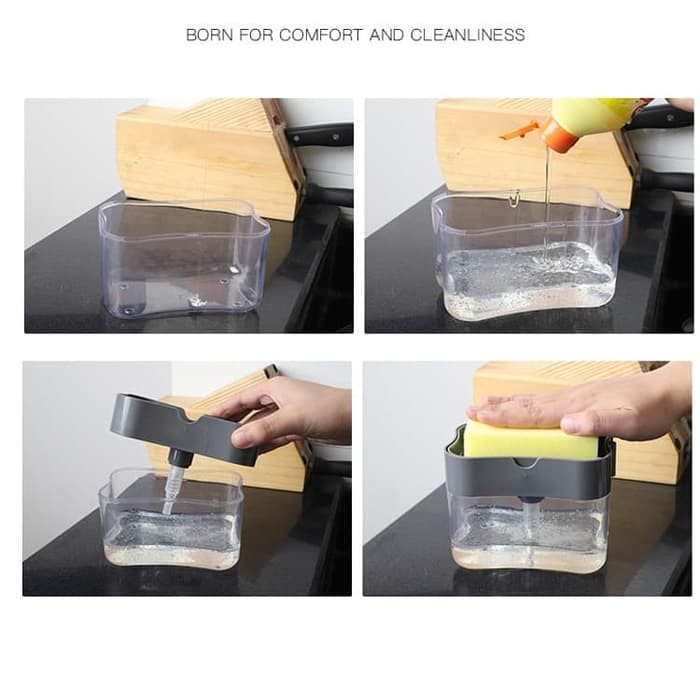 BORN FOR COMFORT AND CLEANLINESS