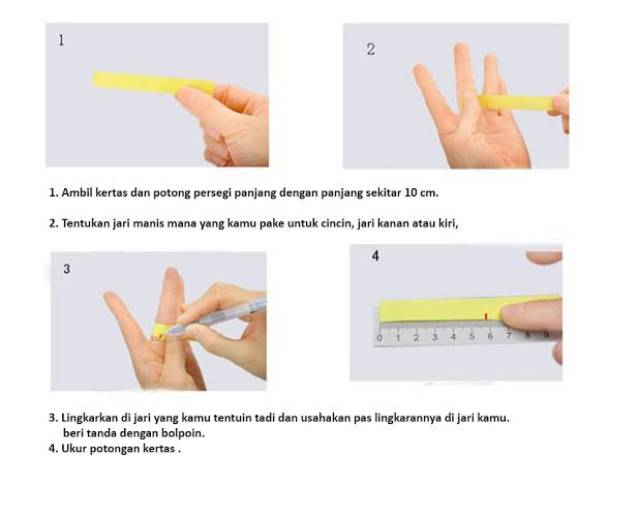 1

2

1. Ambil kertas dan potong persegi panjang dengan panjang sekitar 10 cm.

2. Tentukan jari manis mana yang kamu pake untuk cincin, jari kanan atau kiri,

3

4

0 1 2 3 4 5 6 7 8 9

3. Lingkarkan di jari yang kamu tentuin tadi dan usahakan pas lingkarannya di jari kamu. beri tanda dengan bolpoin.
4. Ukur potongan kertas .