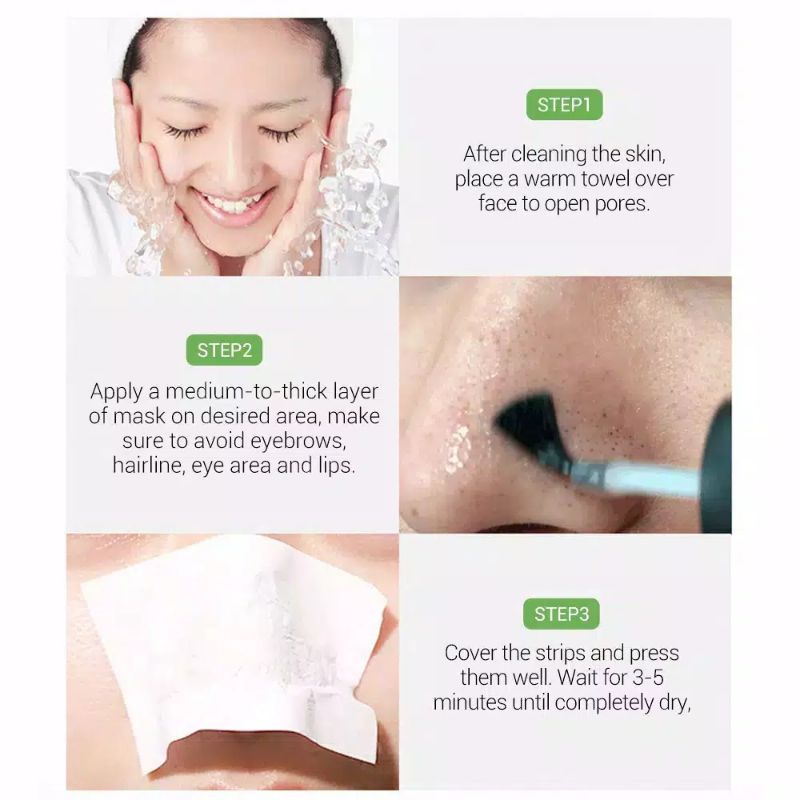 STEP1

After cleaning the skin, place a warm towel over face to open pores.

STEP2

Apply a medium-to-thick layer of mask on desired area, make sure to avoid eyebrows, hairline, eye area and lips.

STEP3

Cover the strips and press them well. Wait for 3-5 minutes until completely dry,