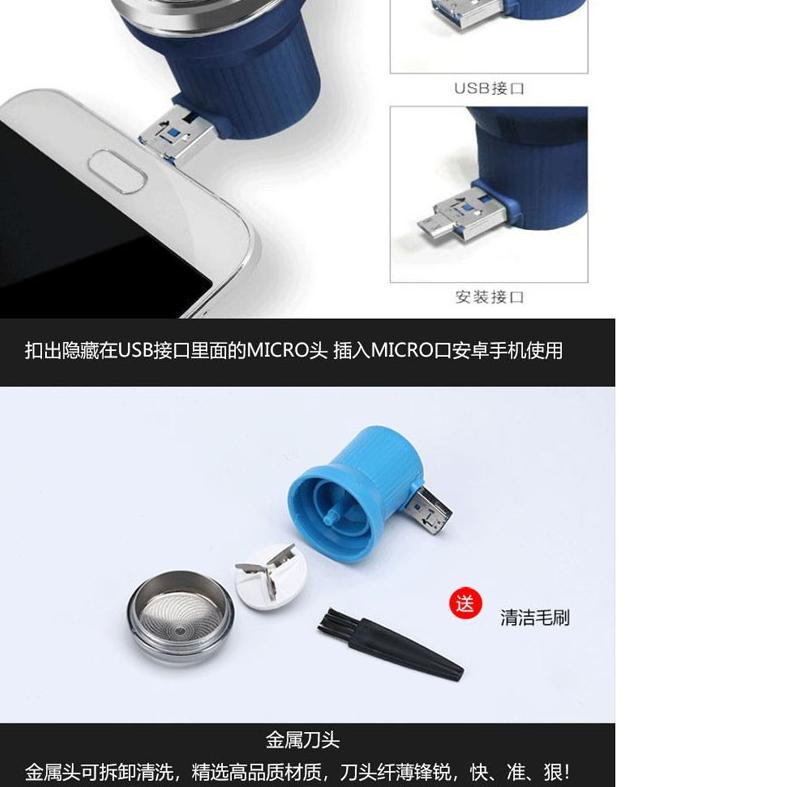 USB接口

安装接口

扣出隐藏在USB接口里面的MICRO头 插入MICRO口安卓手机使用

送

清洁毛刷

金属刀头

金属头可拆卸清洗，精选高品质材质，刀头纤薄锋锐，快、准、狠！