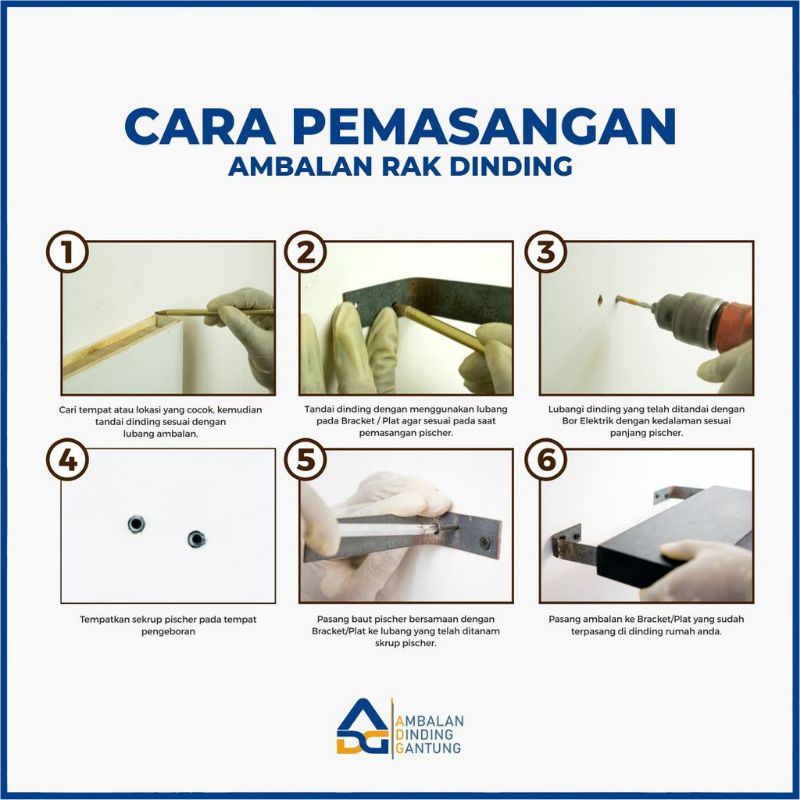 CARA PEMASANGAN
AMBALAN RAK DINDING

1
Cari tempat atau lokasi yang cocok, kemudian tandai dinding sesuai dengan lubang ambalan.

2
Tandai dinding dengan menggunakan lubang pada Bracket / Plat agar sesuai pada saat pemasangan pischer.

3
Lubangi dinding yang telah ditandai dengan Bor Elektrik dengan kedalaman sesuai panjang pischer.

4
Tempatkan sekrup pischer pada tempat pengeboran

5
Pasang baut pischer bersamaan dengan Bracket/Plat ke lubang yang telah ditanam skrup pischer.

6
Pasang ambalan ke Bracket/Plat yang sudah terpasang di dinding rumah anda.

ADG
AMBALAN
DINDING
GANTUNG