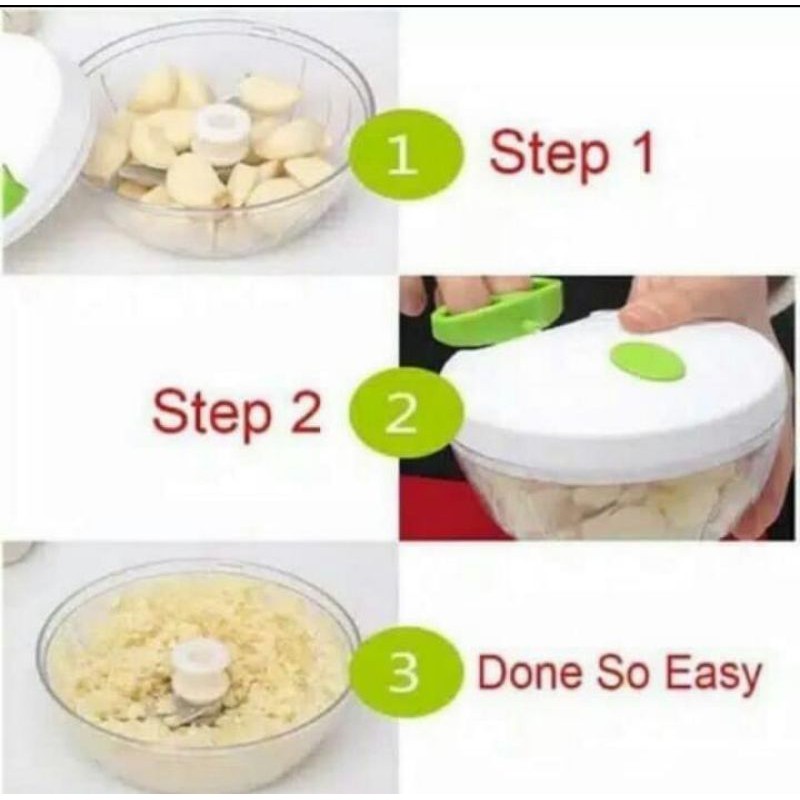 1 Step 1

Step 2 2

3 Done So Easy