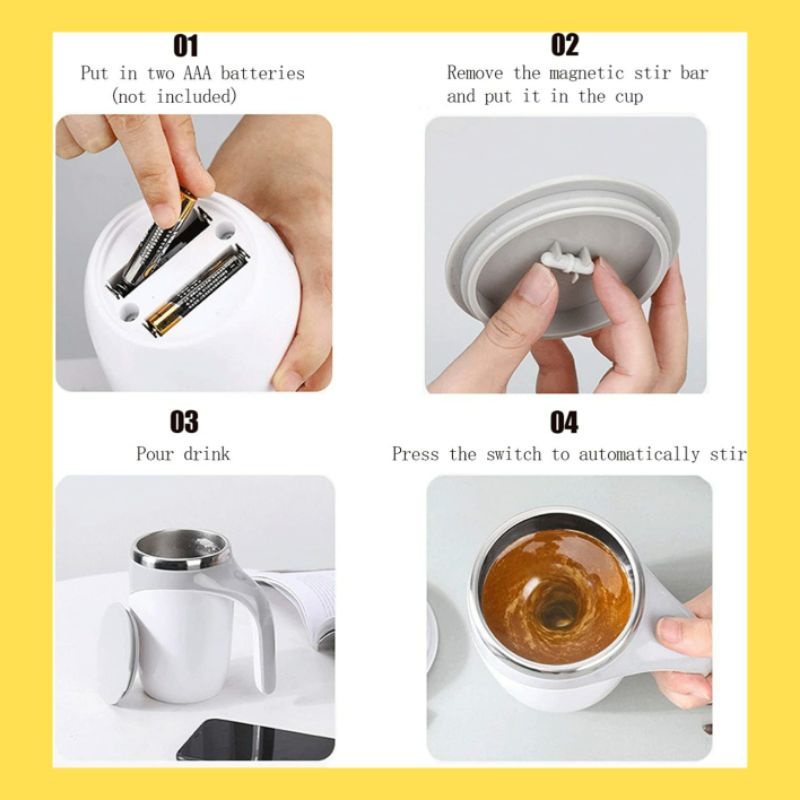 01
Put in two AAA batteries
(not included)

02
Remove the magnetic stir bar and put it in the cup

03
Pour drink

04
Press the switch to automatically stir