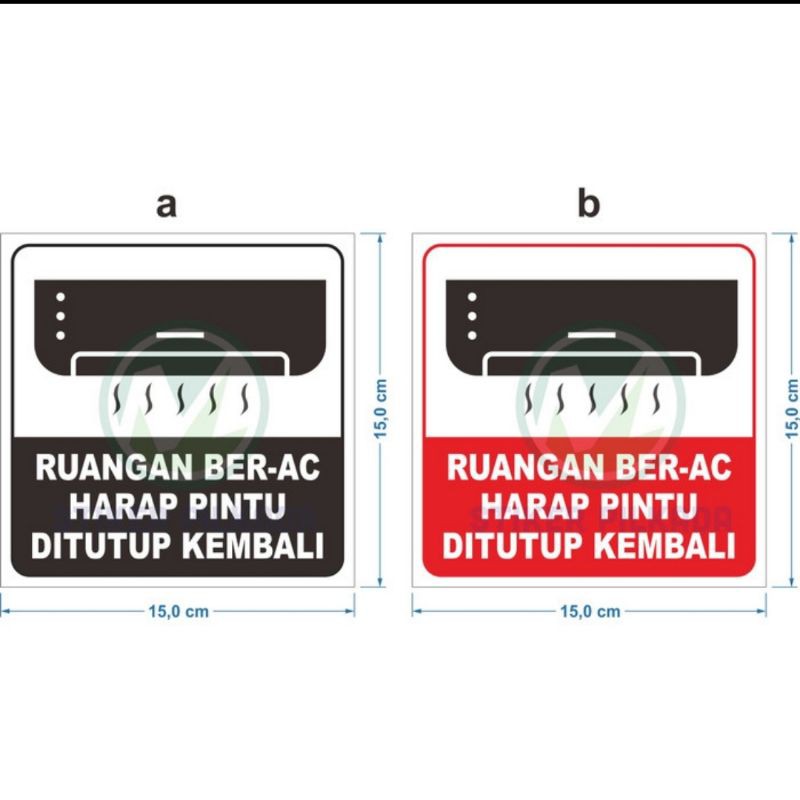 a

RUANGAN BER-AC
HARAP PINTU
DITUTUP KEMBALI

15,0 cm

15,0 cm

b

RUANGAN BER-AC
HARAP PINTU
DITUTUP KEMBALI

15,0 cm

15,0 cm