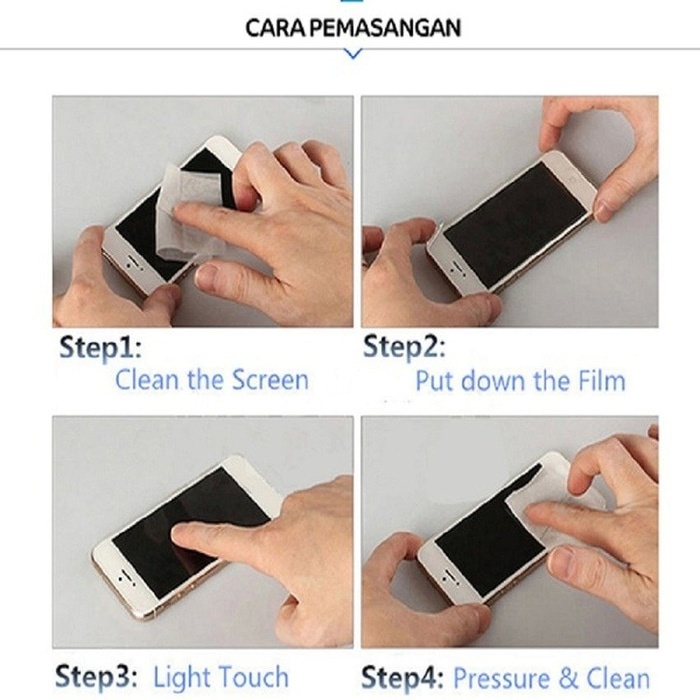 CARA PEMASANGAN

Step1:
Clean the Screen

Step2:
Put down the Film

Step3: Light Touch

Step4: Pressure & Clean