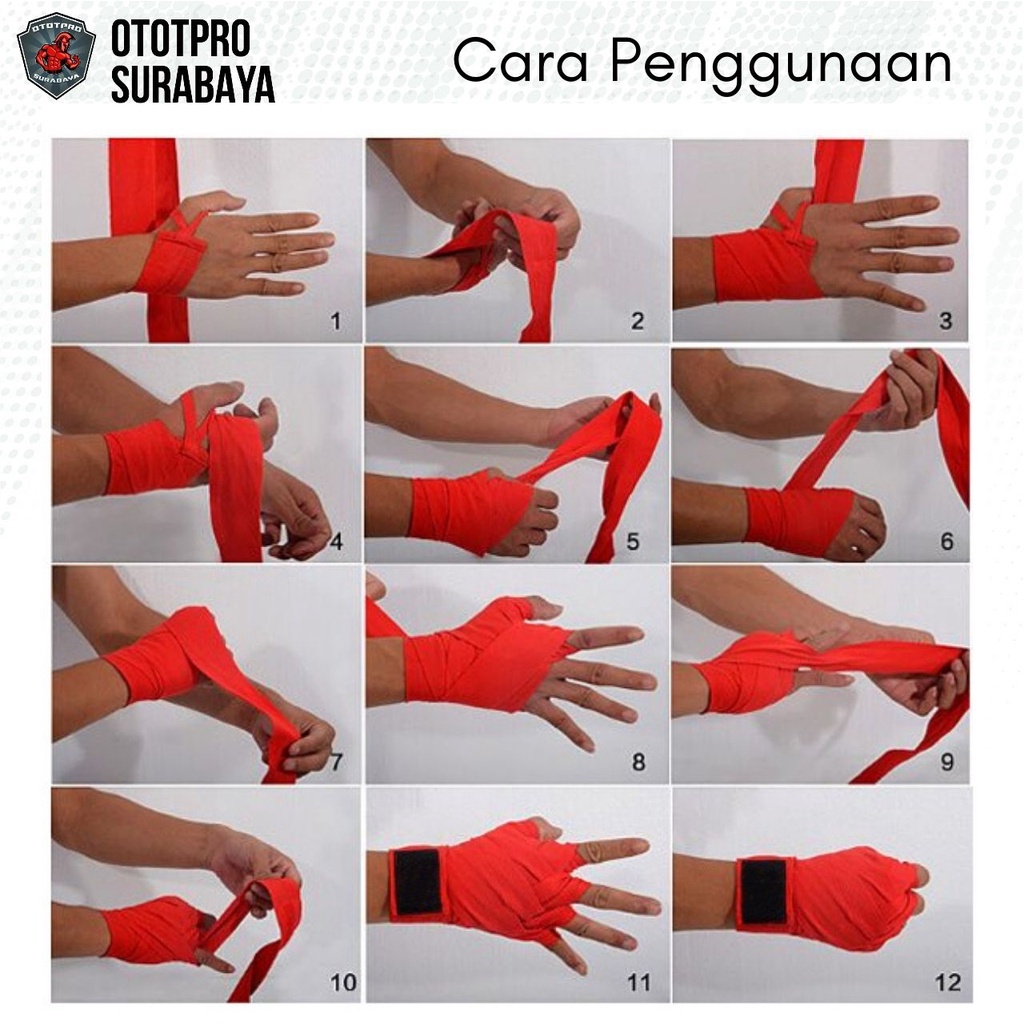 OTOTPRO SURABAYA

OTOTPRO
SURABAYA

Cara Penggunaan

1

2

3

4

5

6

7

8

9

10

11

12