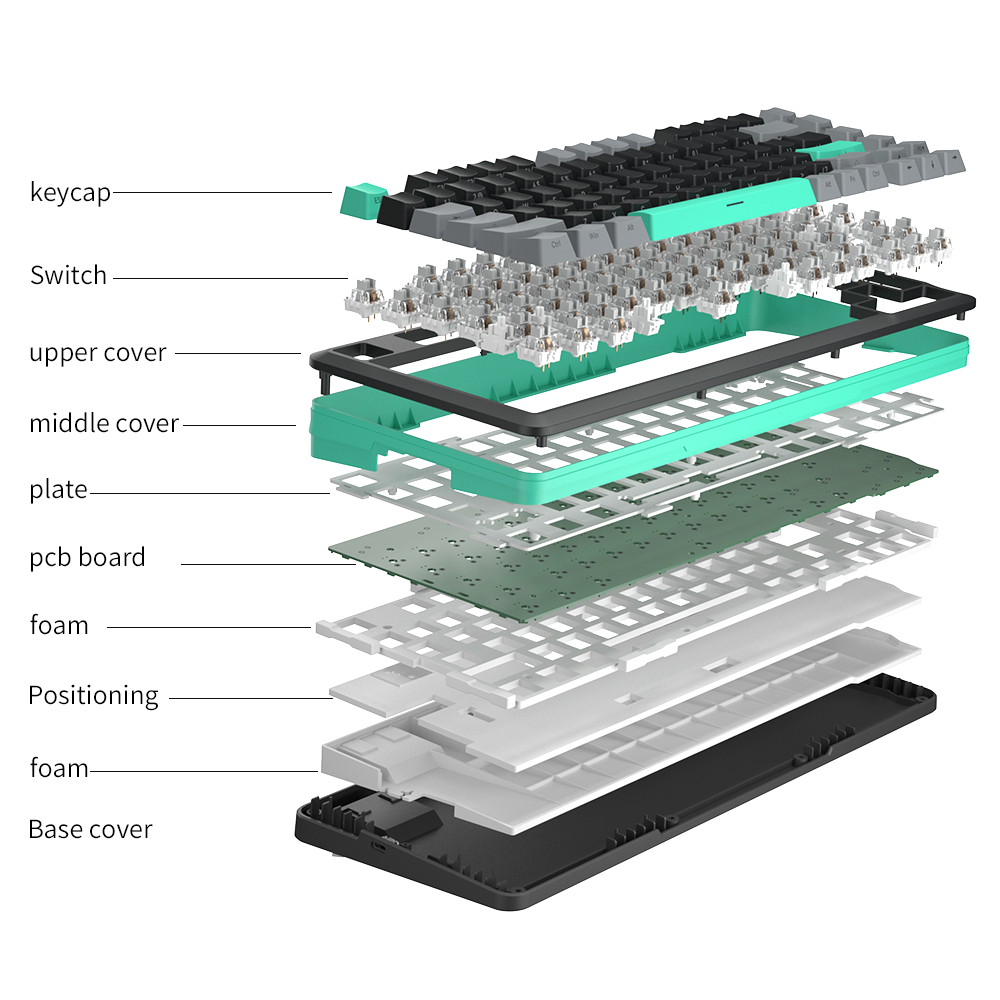 keycap
Switch
upper cover
middle cover
plate
pcb board
foam
Positioning
foam
Base cover