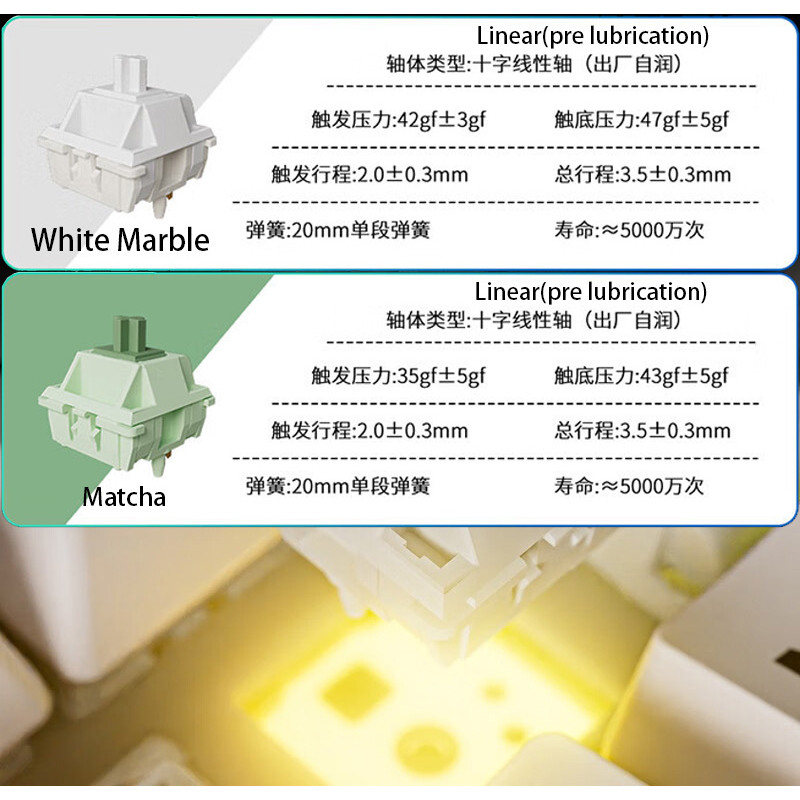 Linear(pre lubrication)
轴体类型:十字线性轴（出厂自润）

触发压力:42gf±3gf　触底压力:47gf±5gf

触发行程:2.0±0.3mm　总行程:3.5±0.3mm

弹簧:20mm单段弹簧　寿命:≈5000万次

White Marble

Linear(pre lubrication)
轴体类型:十字线性轴（出厂自润）

触发压力:35gf±5gf　触底压力:43gf±5gf

触发行程:2.0±0.3mm　总行程:3.5±0.3mm

弹簧:20mm单段弹簧　寿命:≈5000万次

Matcha