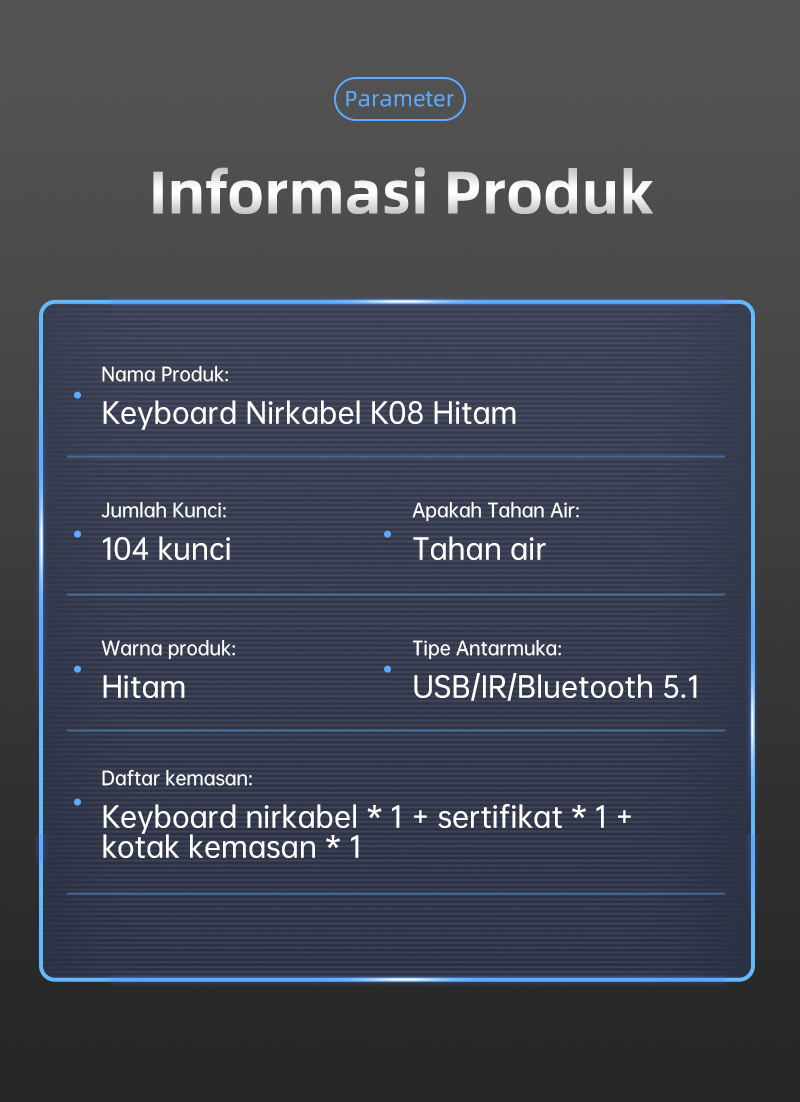 Parameter

Informasi Produk

Nama Produk:
Keyboard Nirkabel K08 Hitam

Jumlah Kunci:
104 kunci

Apakah Tahan Air:
Tahan air

Warna produk:
Hitam

Tipe Antarmuka:
USB/IR/Bluetooth 5.1

Daftar kemasan:
Keyboard nirkabel * 1 + sertifikat * 1 + kotak kemasan * 1