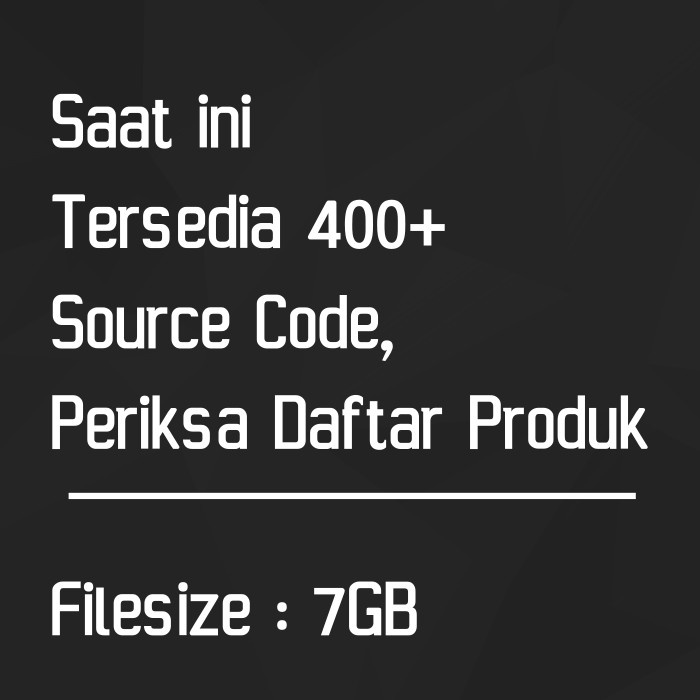 Saat ini
Tersedia 400+
Source Code,
Periksa Daftar Produk

Filesize : 7GB